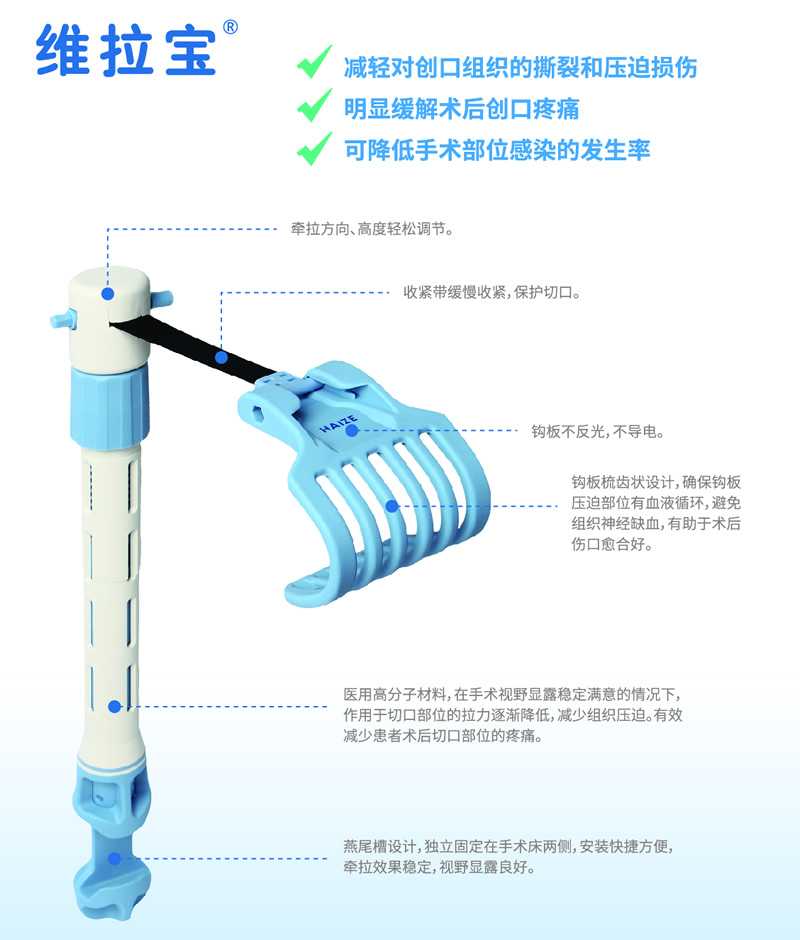 维拉宝®

减轻对创口组织的撕裂和压迫损伤
明显缓解术后创口疼痛
可降低手术部位感染的发生率

牵拉方向、高度轻松调节。

收紧带缓慢收紧，保护切口。

HAIZE

钩板不反光，不导电。

钩板梳齿状设计，确保钩板压迫部位有血液循环，避免组织神经缺血，有助于术后伤口愈合好。

医用高分子材料，在手术视野显露稳定满意的情况下，作用于切口部位的拉力逐渐降低，减少组织压迫。有效减少患者术后切口部位的疼痛。

燕尾槽设计，独立固定在手术床两侧，安装快捷方便，牵拉效果稳定，视野显露良好。