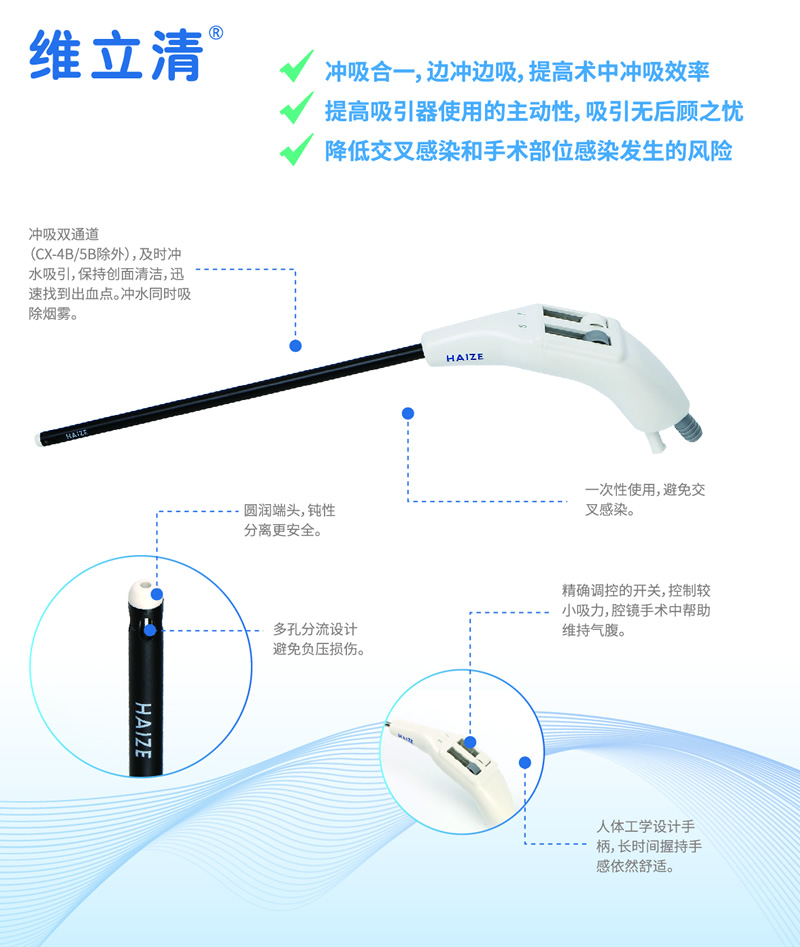 维立清®

冲吸合一，边冲边吸，提高术中冲吸效率
提高吸引器使用的主动性，吸引无后顾之忧
降低交叉感染和手术部位感染发生的风险

冲吸双通道（CX-4B/5B除外），及时冲水吸引，保持创面清洁，迅速找到出血点。冲水同时吸除烟雾。

HAIZE

HAIZE

一次性使用，避免交叉感染。

圆润端头，钝性分离更安全。

多孔分流设计避免负压损伤。

HAIZE

精确调控的开关，控制较小吸力，腔镜手术中帮助维持气腹。

HAIZE

人体工学设计手柄，长时间握持手感依然舒适。